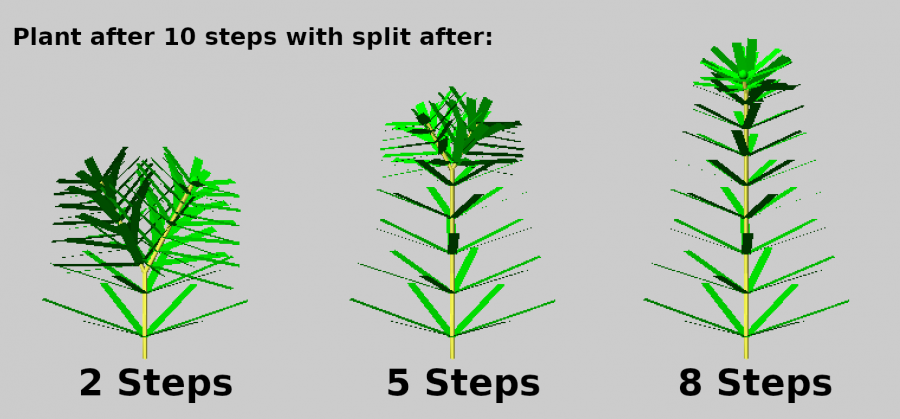 Plant after 10 steps with split after:

2 Steps

5 Steps

8 Steps